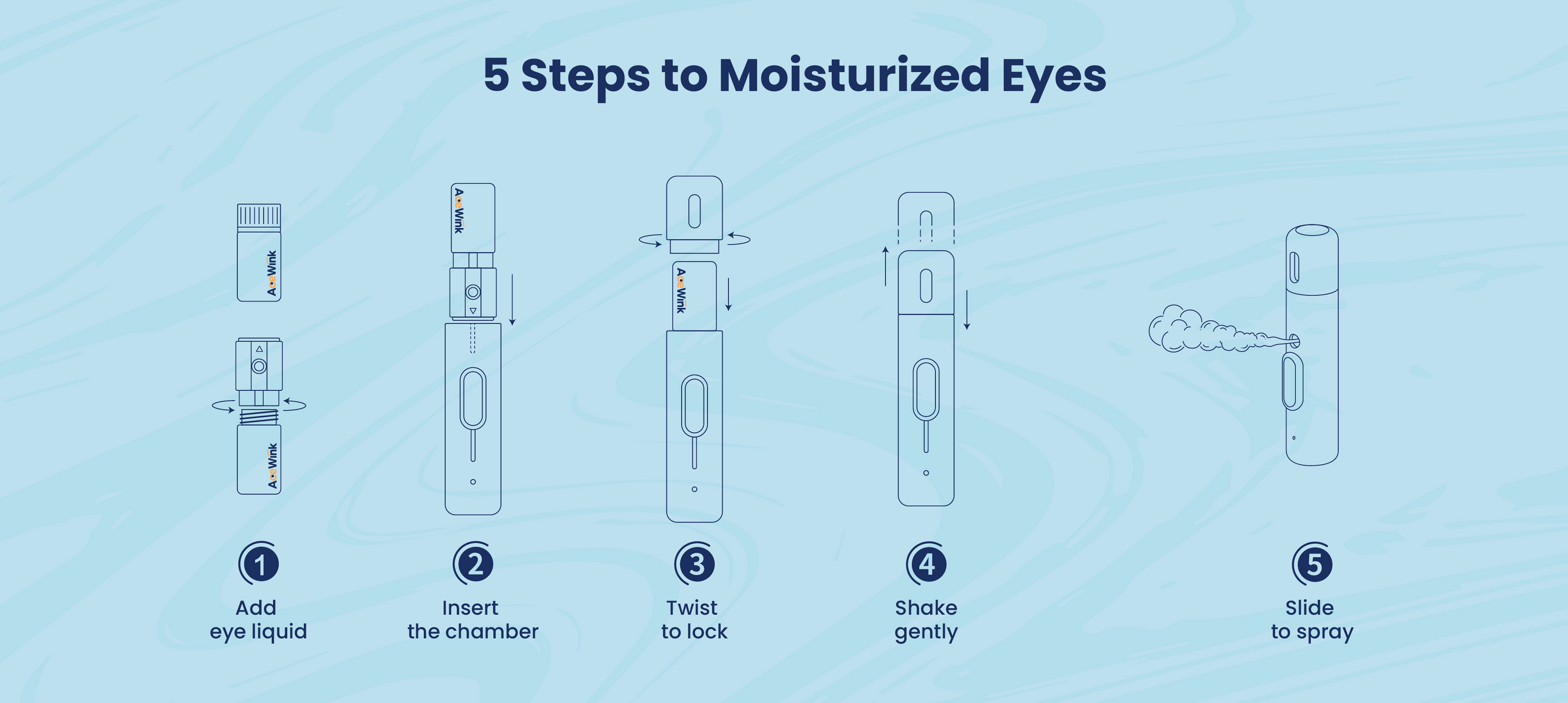 5 Steps to Moisturized Eyes

AWink

AWink

AWink

AWink

1
Add eye liquid

2
Insert the chamber

3
Twist to lock

4
Shake gently

5
Slide to spray